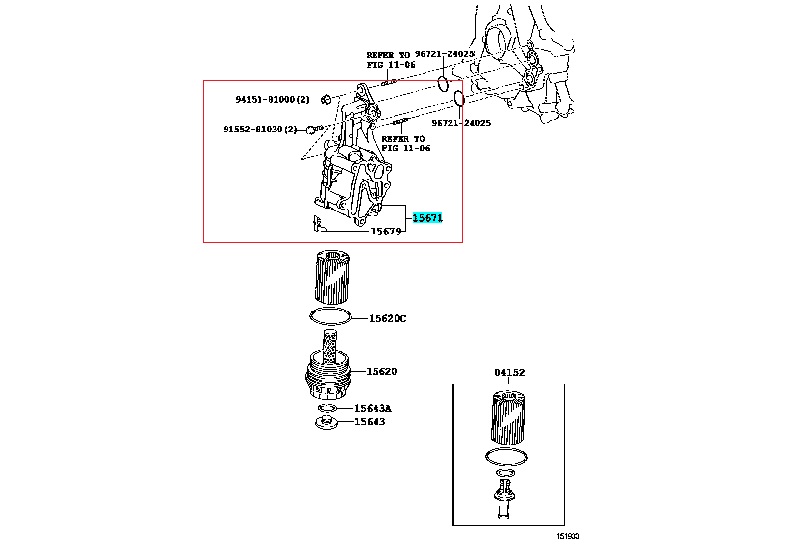 REFER TO
FIG 11-06

96721-24025

94151-81000(2)

91552-81030(2)

96721-24025

REFER TO
FIG 11-06

15671

15679

15620C

15620

15643A

15643

04152

151933