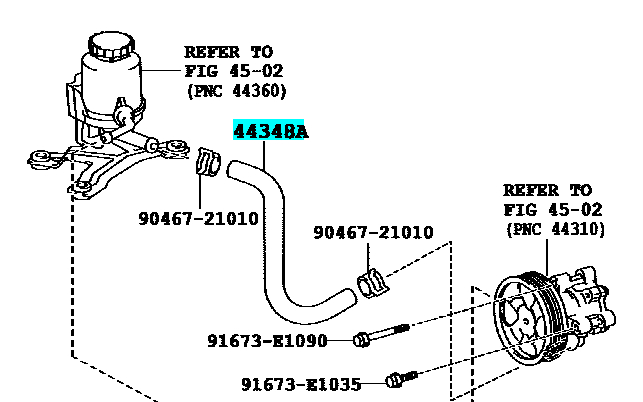 REFER TO
FIG 45-02
(PNC 44360)

44348A

90467-21010

90467-21010

REFER TO
FIG 45-02
(PNC 44310)

91673-E1090

91673-E1035