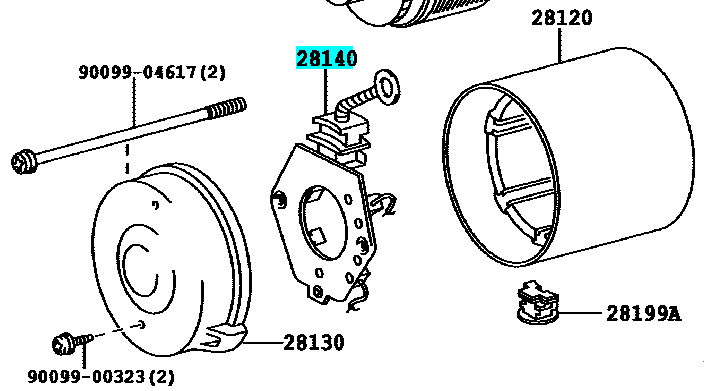 28120

28140

90099-04617(2)

28199A

28130

90099-00323(2)